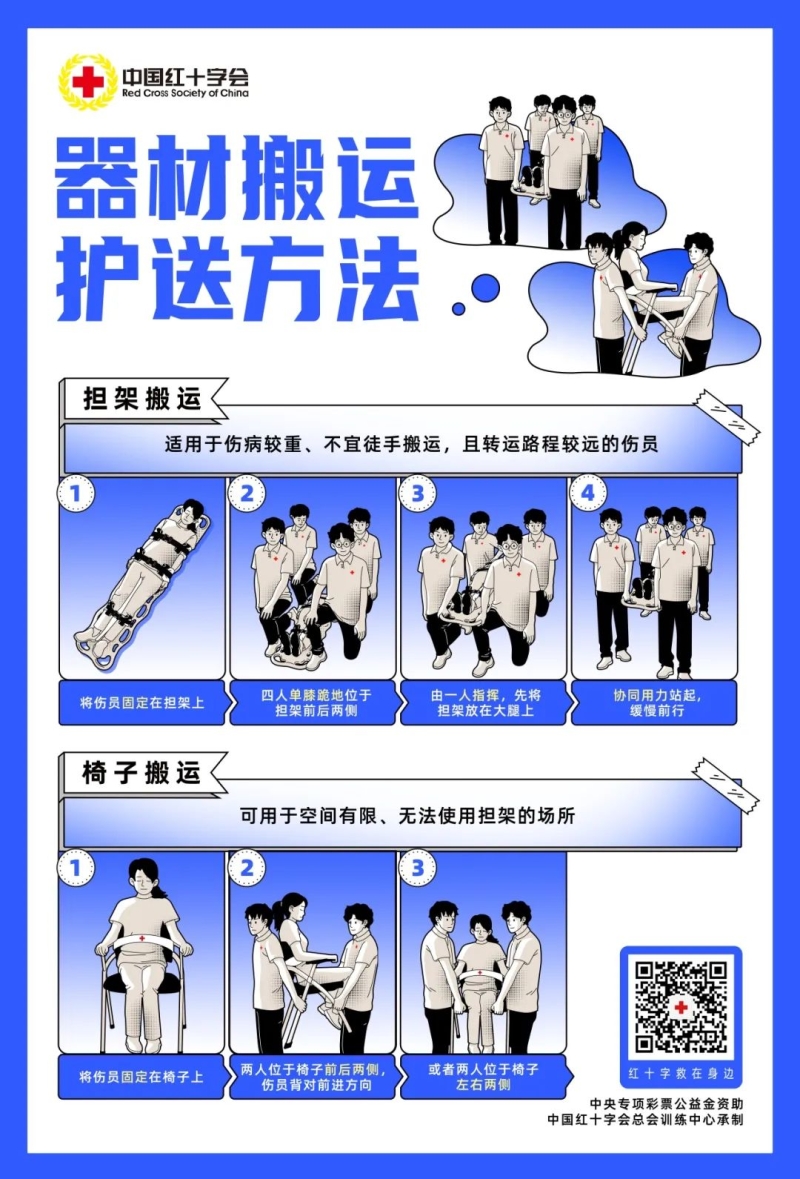 中国红十字会
Red Cross Society of China

器材搬运
护送方法

担架搬运

适用于伤病较重、不宜徒手搬运，且转运路程较远的伤员

1
将伤员固定在担架上

2
四人单膝跪地位于担架前后两侧

3
由一人指挥，先将担架放在大腿上

4
协同用力站起，缓慢前行

椅子搬运

可用于空间有限、无法使用担架的场所

1
将伤员固定在椅子上

2
两人位于椅子前后两侧，伤员背对前进方向

3
或者两人位于椅子左右两侧

红十字救在身边

中央专项彩票公益金资助
中国红十字会总会训练中心承制